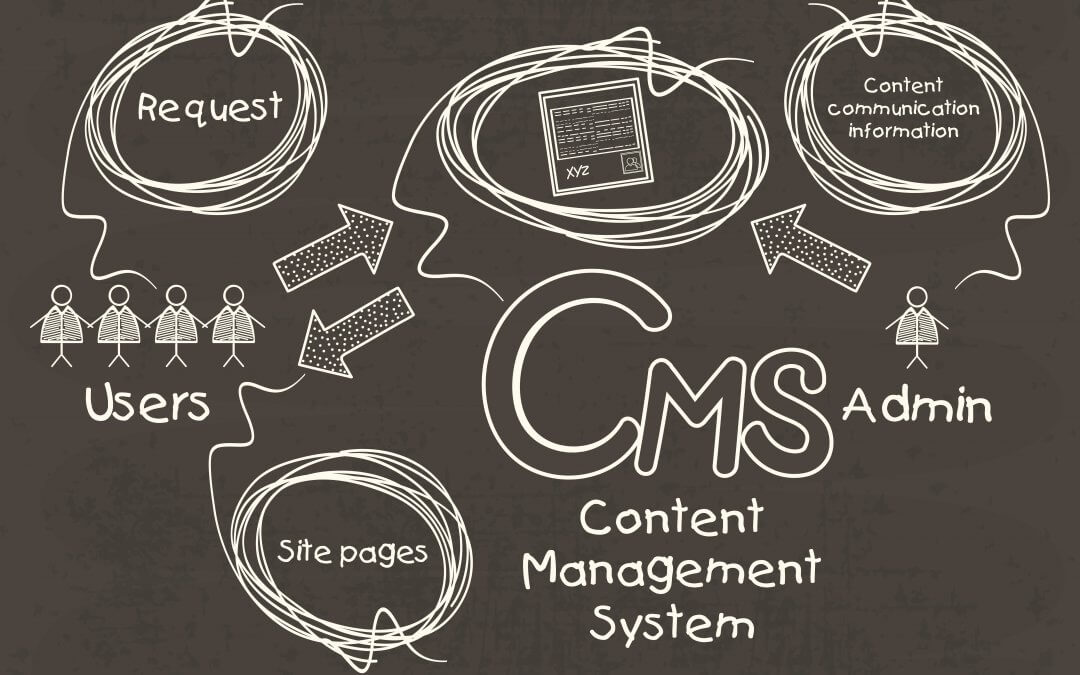 Request

XYZ

Content communication information

Users

CMS

Admin

Site pages

Content Management System